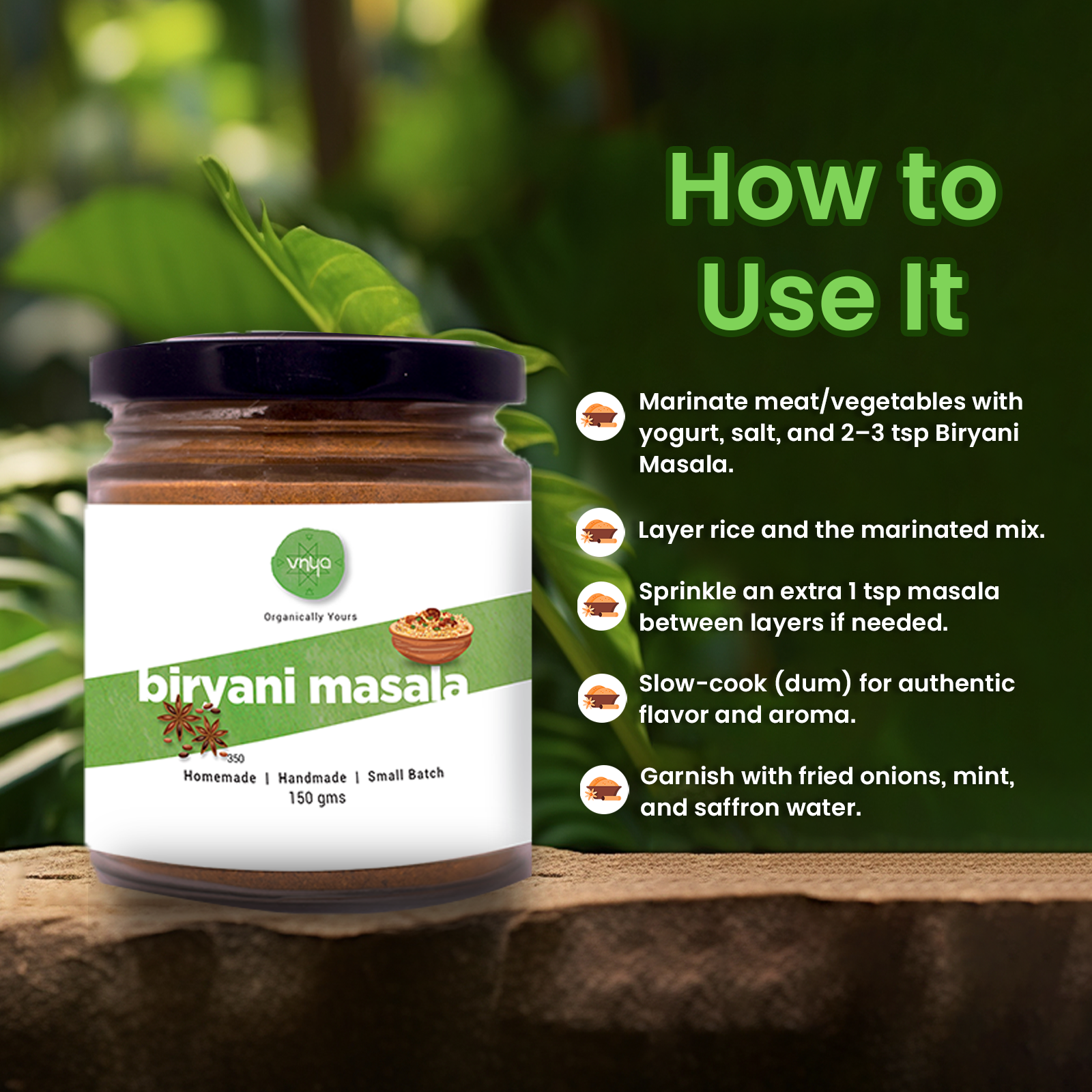 vnya

Organically Yours

biryani masala

350

Homemade | Handmade | Small Batch
150 gms

How to Use It

Marinate meat/vegetables with yogurt, salt, and 2–3 tsp Biryani Masala.

Layer rice and the marinated mix.

Sprinkle an extra 1 tsp masala between layers if needed.

Slow-cook (dum) for authentic flavor and aroma.

Garnish with fried onions, mint, and saffron water.